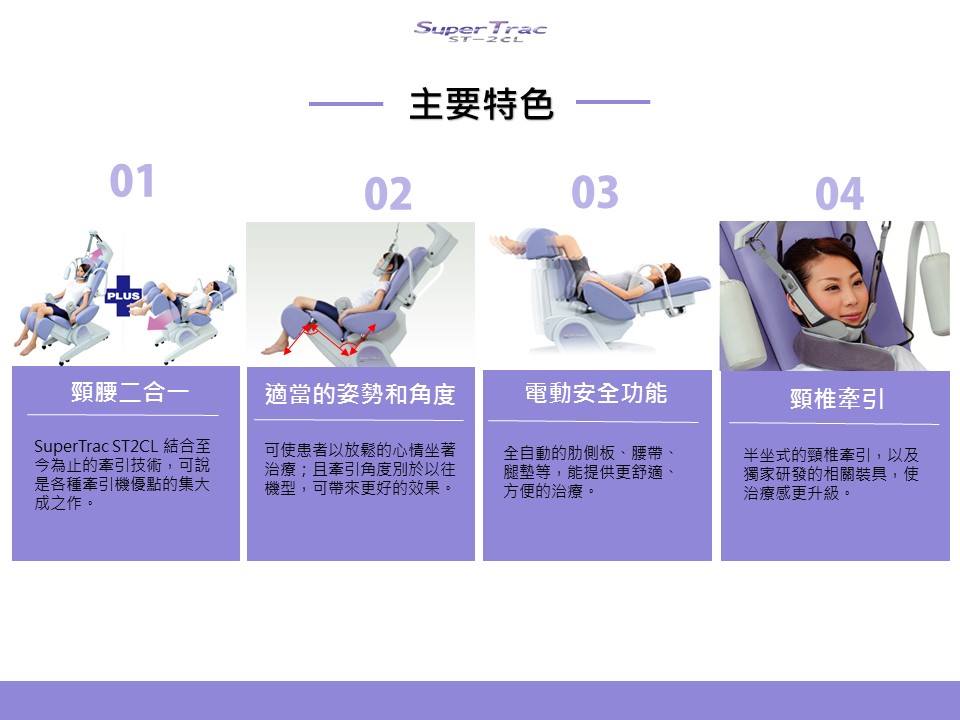 SuperTrac
ST-2CL

主要特色

01

PLUS

頸腰二合一

SuperTrac ST2CL 結合至今為止的牽引技術，可說是各種牽引機優點的集大成之作。

02

適當的姿勢和角度

可使患者以放鬆的心情坐著治療；且牽引角度別於以往機型，可帶來更好的效果。

03

電動安全功能

全自動的肋側板、腰帶、腿墊等，能提供更舒適、方便的治療。

04

頸椎牽引

半坐式的頸椎牽引，以及獨家研發的相關裝具，使治療感更升級。